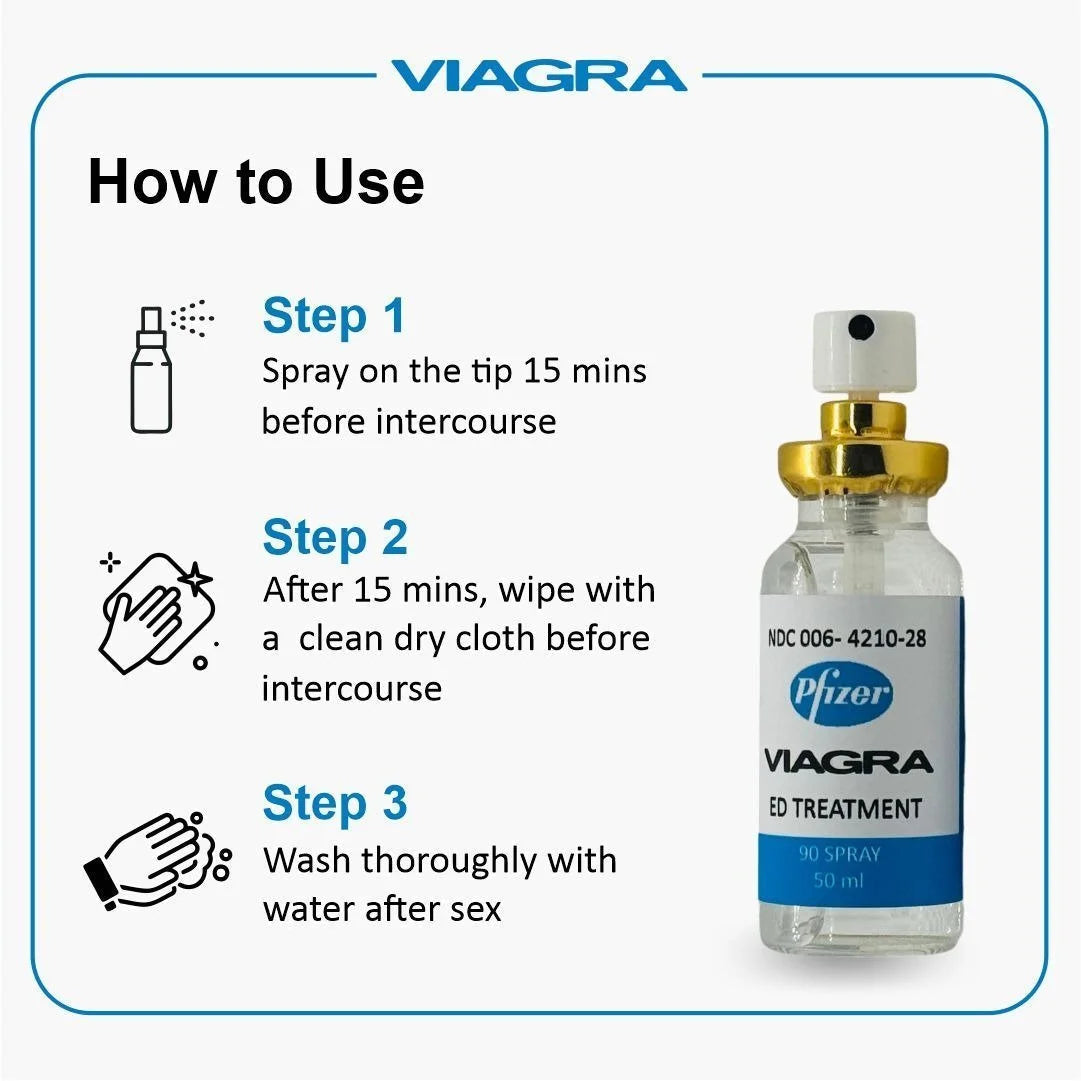 VIAGRA

How to Use

Step 1
Spray on the tip 15 mins before intercourse

Step 2
After 15 mins, wipe with a clean dry cloth before intercourse

Step 3
Wash thoroughly with water after sex

NDC 006- 4210-28
Pfizer
VIAGRA
ED TREATMENT
90 SPRAY
50 ml